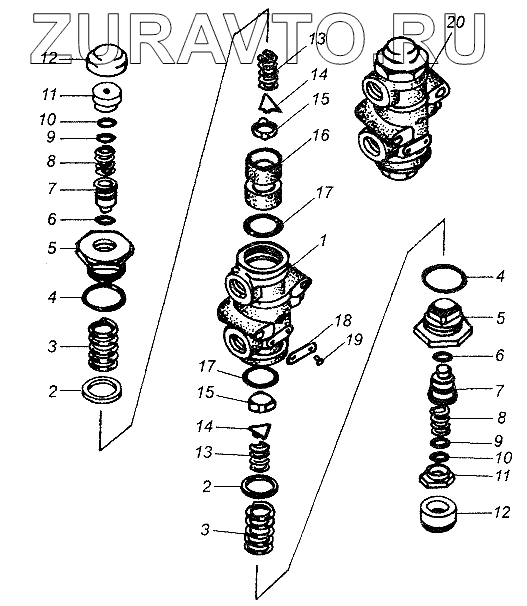 ZURAVTO.RU

12
11
10
9
8
7
6
5
4
3
2

13
14
15
16
17
1
18
19
17
15
14
13
2
3

20

4
5
6
7
8
9
10
11
12